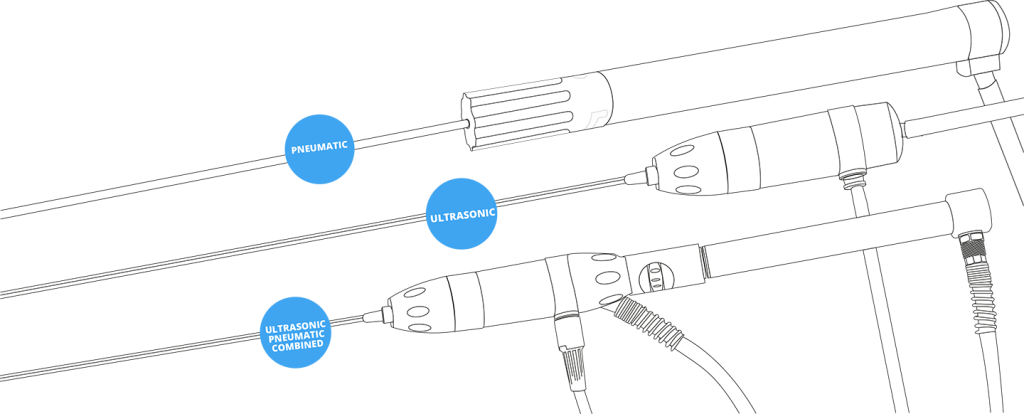 PNEUMATIC

ULTRASONIC

ULTRASONIC
PNEUMATIC
COMBINED